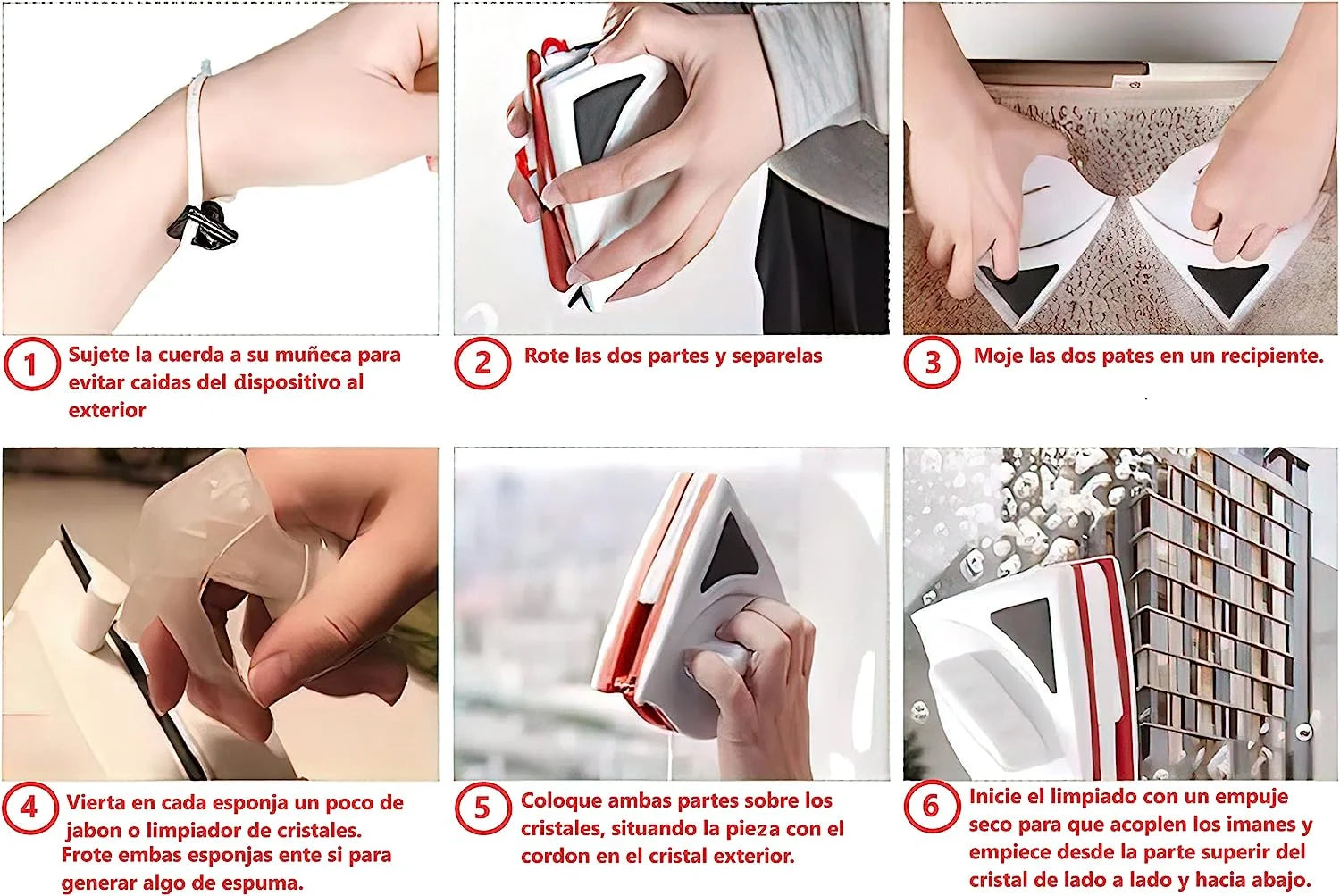 1 Sujete la cuerda a su muñeca para evitar caidas del dispositivo al exterior

2 Rote las dos partes y separelas

3 Moje las dos pates en un recipiente.

4 Vierta en cada esponja un poco de jabon o limpiador de cristales. Frote embas esponjas ente si para generar algo de espuma.

5 Coloque ambas partes sobre los cristales, situando la pieza con el cordon en el cristal exterior.

6 Inicie el limpiado con un empuje seco para que acoplen los imanes y empiece desde la parte superir del cristal de lado a lado y hacia abajo.